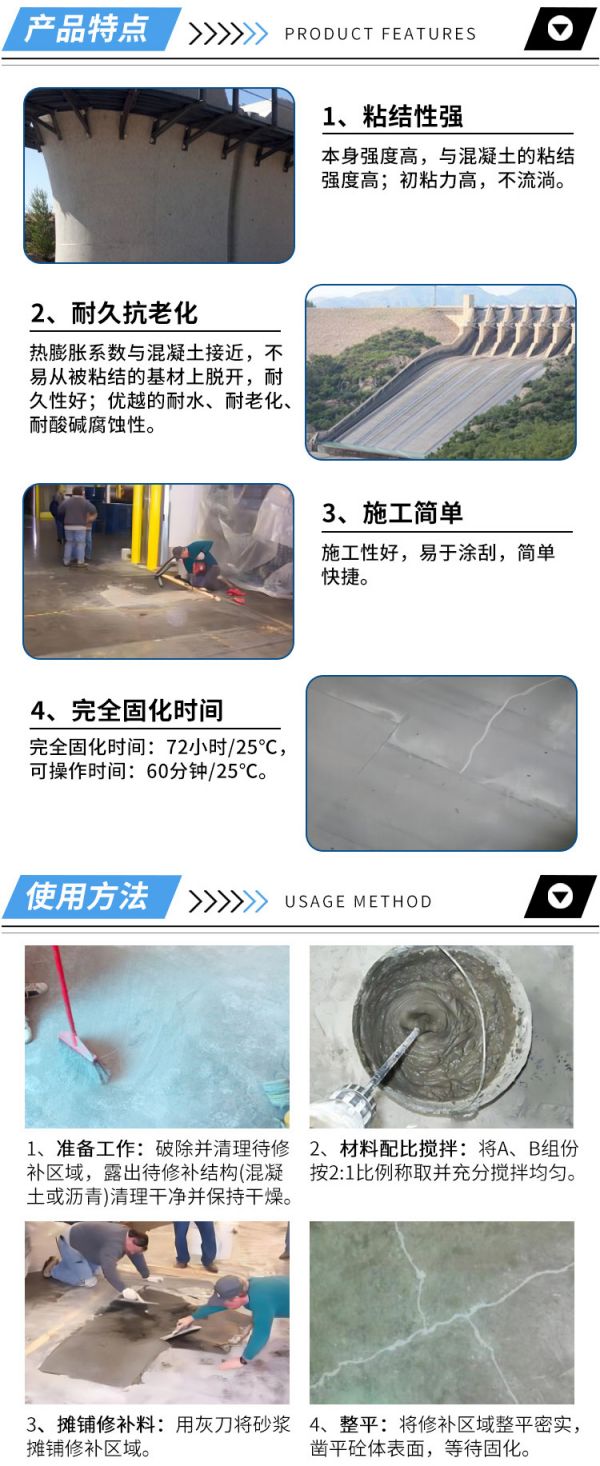 产品特点

PRODUCT FEATURES

1、粘结性强

本身强度高，与混凝土的粘结强度高；初粘力高，不流淌。

2、耐久抗老化

热膨胀系数与混凝土接近，不易从被粘结的基材上脱开，耐久性好；优越的耐水、耐老化、耐酸碱腐蚀性。

3、施工简单

施工性好，易于涂刮，简单快捷。

4、完全固化时间

完全固化时间：72小时/25°C，可操作时间：60分钟/25°C。

使用方法

USAGE METHOD

1、准备工作：破除并清理待修补区域，露出待修补结构(混凝土或沥青)清理干净并保持干燥。

2、材料配比搅拌：将A、B组份按2:1比例称取并充分搅拌均匀。

3、摊铺修补料：用灰刀将砂浆摊铺修补区域。

4、整平：将修补区域整平密实，凿平砼体表面，等待固化。